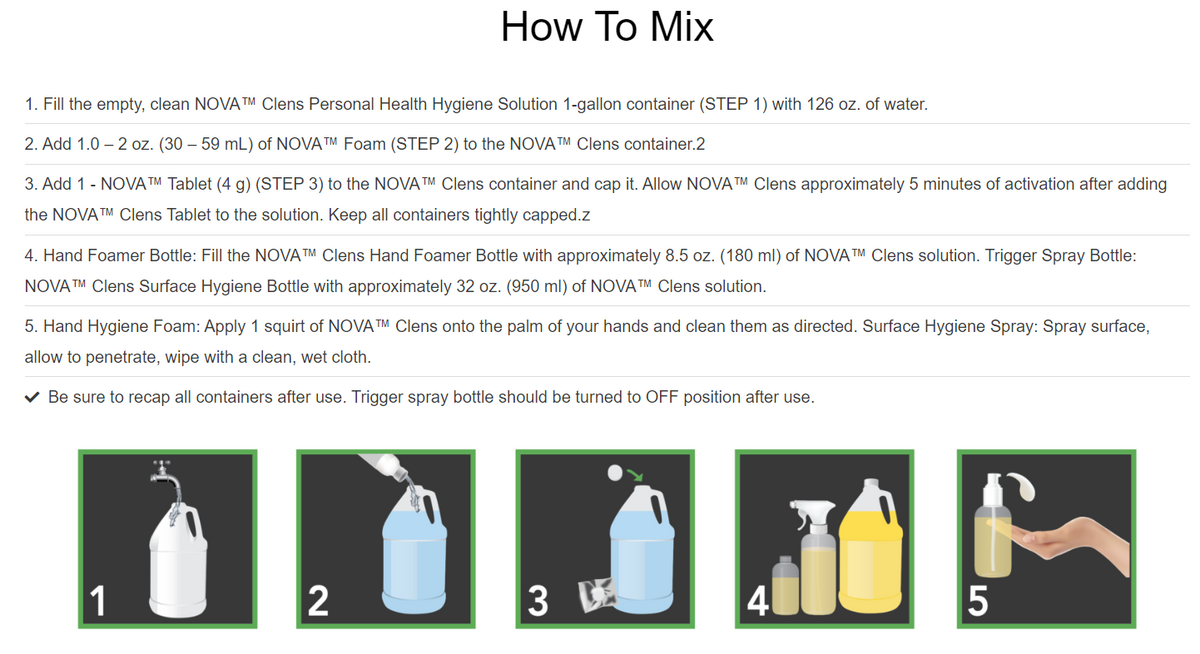 How To Mix

1. Fill the empty, clean NOVA™ Clens Personal Health Hygiene Solution 1-gallon container (STEP 1) with 126 oz. of water.

2. Add 1.0 – 2 oz. (30 – 59 mL) of NOVA™ Foam (STEP 2) to the NOVA™ Clens container.2

3. Add 1 - NOVA™ Tablet (4 g) (STEP 3) to the NOVA™ Clens container and cap it. Allow NOVA™ Clens approximately 5 minutes of activation after adding the NOVA™ Clens Tablet to the solution. Keep all containers tightly capped.z

4. Hand Foamer Bottle: Fill the NOVA™ Clens Hand Foamer Bottle with approximately 8.5 oz. (180 ml) of NOVA™ Clens solution. Trigger Spray Bottle: NOVA™ Clens Surface Hygiene Bottle with approximately 32 oz. (950 ml) of NOVA™ Clens solution.

5. Hand Hygiene Foam: Apply 1 squirt of NOVA™ Clens onto the palm of your hands and clean them as directed. Surface Hygiene Spray: Spray surface, allow to penetrate, wipe with a clean, wet cloth.

✔ Be sure to recap all containers after use. Trigger spray bottle should be turned to OFF position after use.

1

2

3

4

5